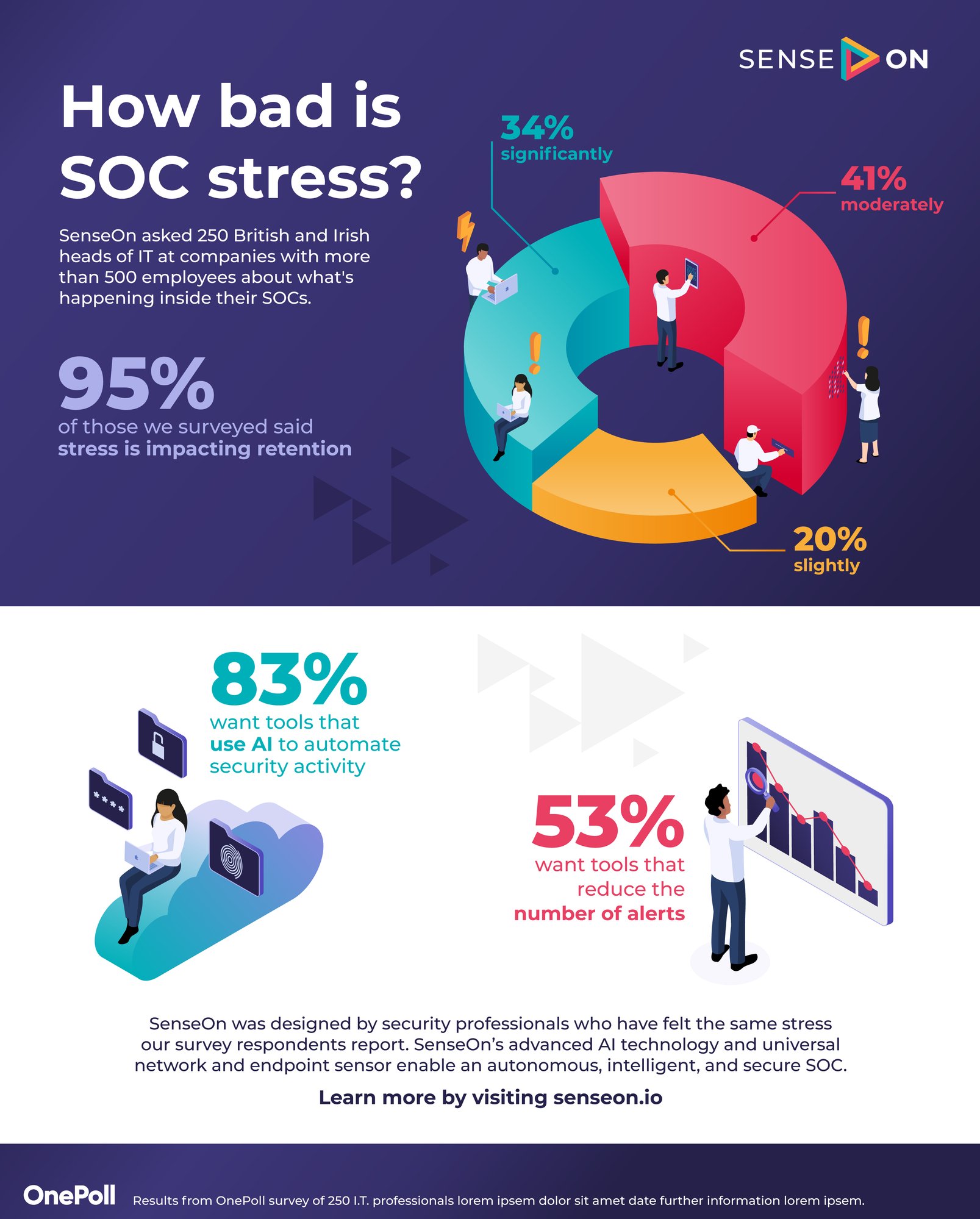 SENSE ON

How bad is SOC stress?

SenseOn asked 250 British and Irish heads of IT at companies with more than 500 employees about what's happening inside their SOCs.

95%
of those we surveyed said stress is impacting retention

34%
significantly

41%
moderately

20%
slightly

83%
want tools that use AI to automate security activity

53%
want tools that reduce the number of alerts

SenseOn was designed by security professionals who have felt the same stress our survey respondents report. SenseOn's advanced AI technology and universal network and endpoint sensor enable an autonomous, intelligent, and secure SOC.

Learn more by visiting senseon.io

OnePoll

Results from OnePoll survey of 250 I.T. professionals lorem ipsem dolor sit amet date further information lorem ipsem.